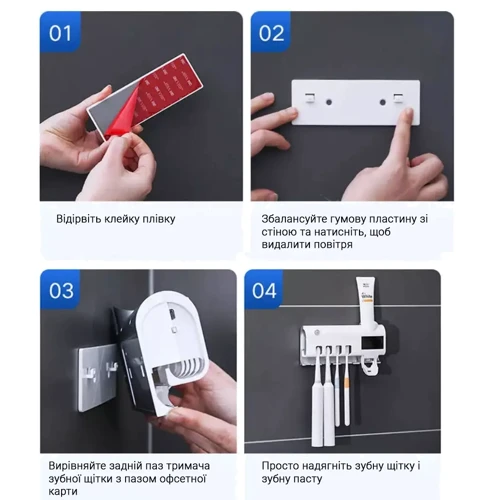 01

Відірвіть клейку плівку

02

Збалансуйте гумову пластину зі стіною та натисніть, щоб видалити повітря

03

Вирівняйте задній паз тримача зубної щітки з пазом офсетної карти

04

White

Просто надягніть зубну щітку і зубну пасту