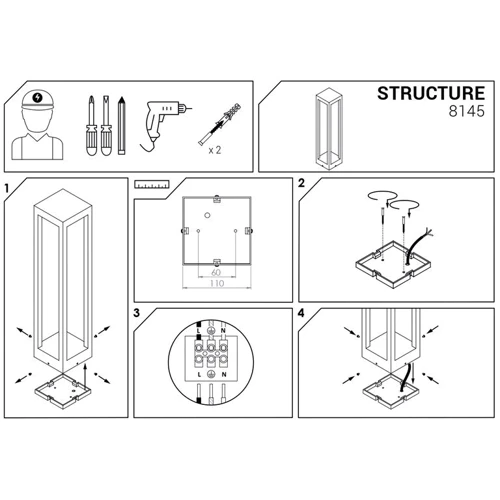 x 2

STRUCTURE
8145

1

60
110

2

3

L
N
L
N

4