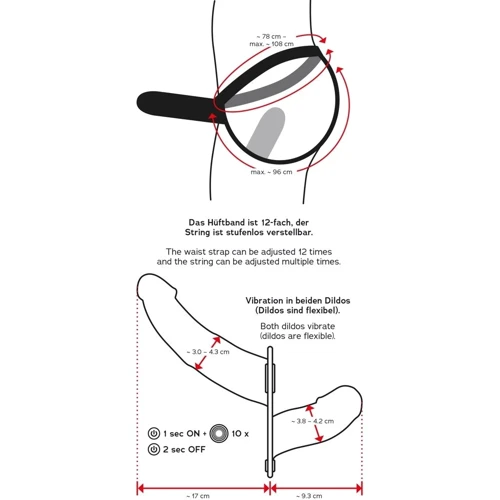 ~ 78 cm ~
max. ~ 108 cm

max. ~ 96 cm

Das Hüftband ist 12-fach, der String ist stufenlos verstellbar.

The waist strap can be adjusted 12 times and the string can be adjusted multiple times.

Vibration in beiden Dildos (Dildos sind flexibel).

Both dildos vibrate (dildos are flexible).

~ 3.0 – 4.3 cm

~ 3.8 – 4.2 cm

1 sec ON + 10 x

2 sec OFF

~ 17 cm

~ 9.3 cm