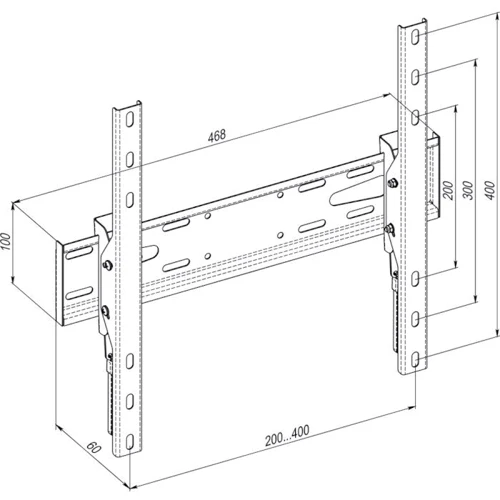 468
100
200
300
400
60
200...400