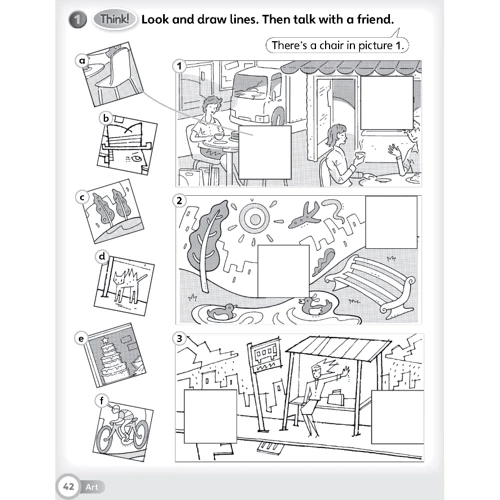 1 Think! Look and draw lines. Then talk with a friend.

There's a chair in picture 1.

a

b

c

d

e

f

1

2

3

42 Art