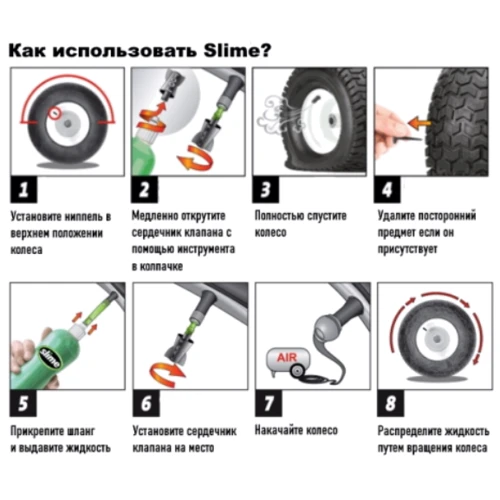 Как использовать Slime?

1
Установите ниппель в верхнем положении колеса

2
Медленно открутите сердечник клапана с помощью инструмента в колпачке

3
Полностью спустите колесо

4
Удалите посторонний предмет если он присутствует

slime

5
Прикрепите шланг и выдавите жидкость

6
Установите сердечник клапана на место

AIR

7
Накачайте колесо

8
Распределите жидкость путем вращения колеса