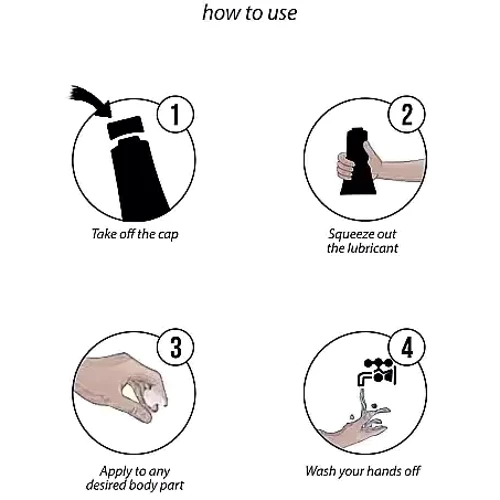 how to use

1

Take off the cap

2

Squeeze out the lubricant

3

Apply to any desired body part

4

Wash your hands off