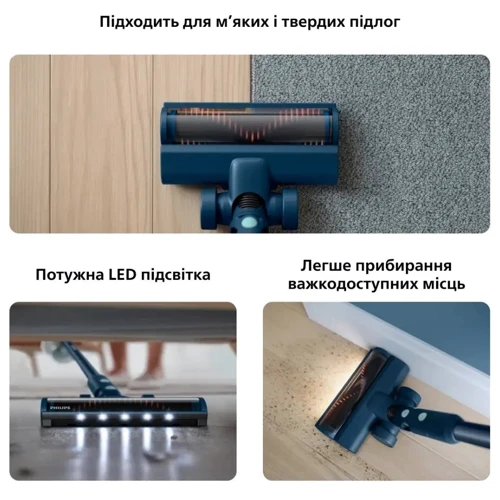 Підходить для м'яких і твердих підлог

Потужна LED підсвітка

PHILIPS

Легше прибирання важкодоступних місць