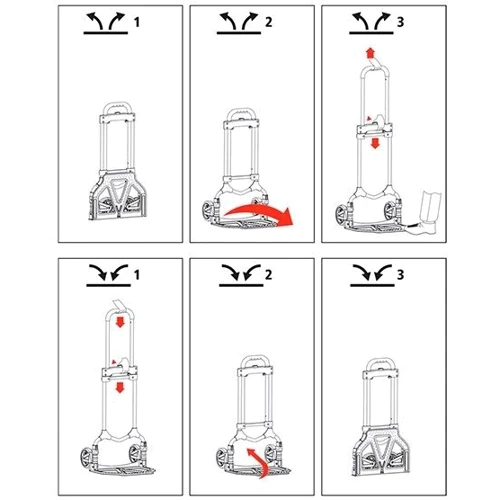 1

2

3

1

2

3