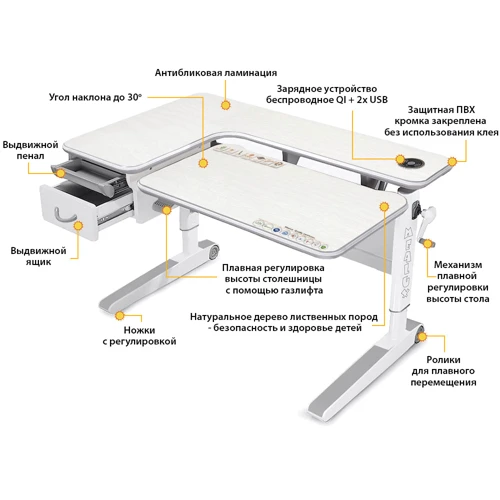 Антибликовая ламинация

Угол наклона до 30°

Зарядное устройство беспроводное QI + 2x USB

Защитная ПВХ кромка закреплена без использования клея

Выдвижной пенал

Выдвижной ящик

Плавная регулировка высоты столешницы с помощью газлифта

Механизм плавной регулировки высоты стола

Натуральное дерево лиственных пород - безопасность и здоровье детей

Ножки с регулировкой

Ролики для плавного перемещения