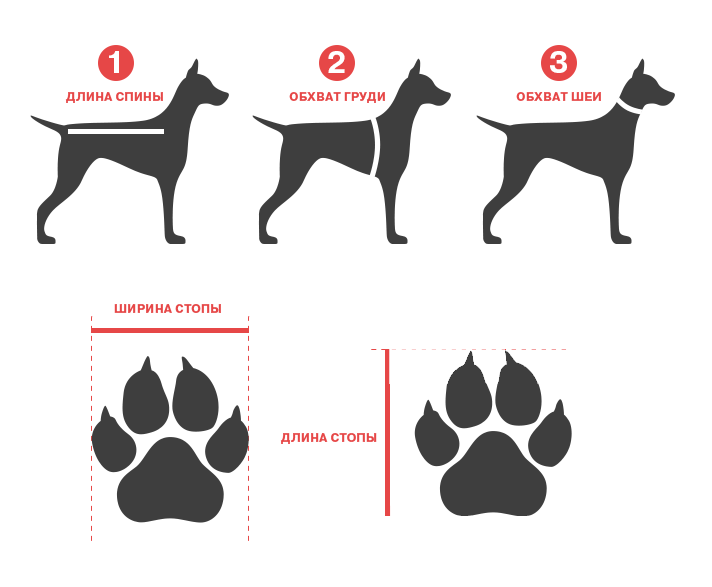 1
ДЛИНА СПИНЫ

2
ОБХВАТ ГРУДИ

3
ОБХВАТ ШЕИ

ШИРИНА СТОПЫ

ДЛИНА СТОПЫ