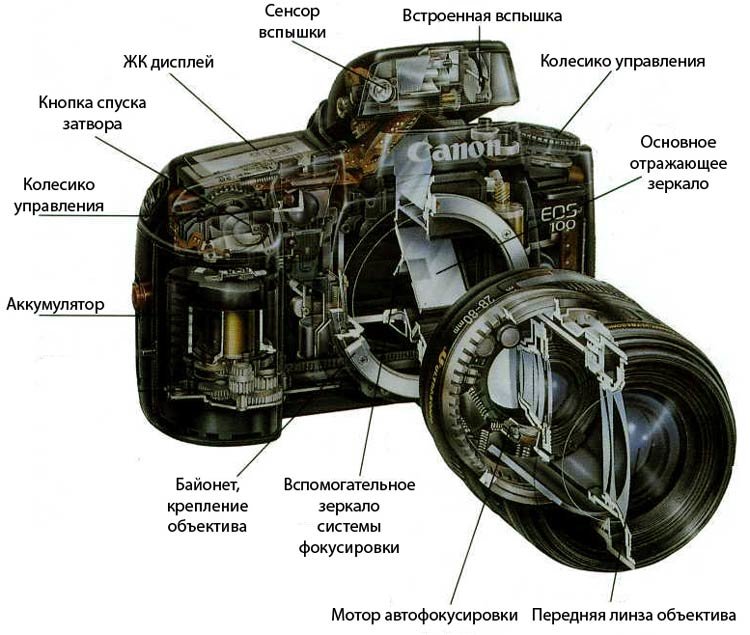 Сенсор вспышки

Встроенная вспышка

ЖК дисплей

Колесико управления

Кнопка спуска затвора

Основное отражающее зеркало

Колесико управления

Canon

EOS 100

Аккумулятор

28-80mm

Байонет, крепление объектива

Вспомогательное зеркало системы фокусировки

Мотор автофокусировки

Передняя линза объектива